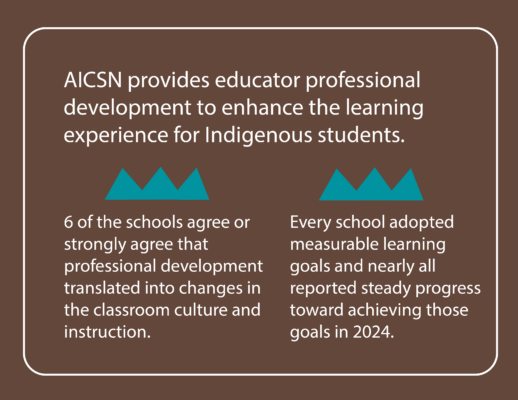 AICSN provides educator professional development to enhance the learning experience for Indigenous students.

6 of the schools agree or strongly agree that professional development translated into changes in the classroom culture and instruction.

Every school adopted measurable learning goals and nearly all reported steady progress toward achieving those goals in 2024.