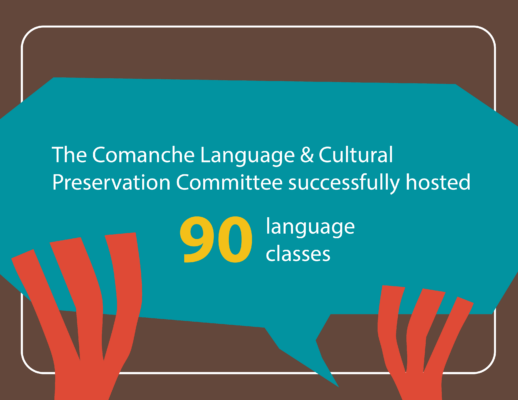 The Comanche Language & Cultural Preservation Committee successfully hosted

90 language classes